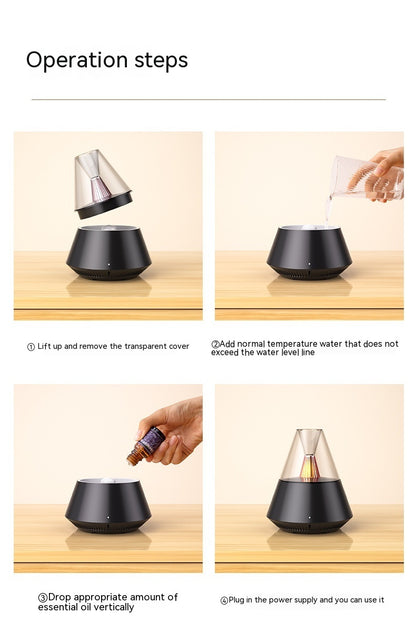 Operation steps

① Lift up and remove the transparent cover

②Add normal temperature water that does not exceed the water level line

③Drop appropriate amount of essential oil vertically

④Plug in the power supply and you can use it